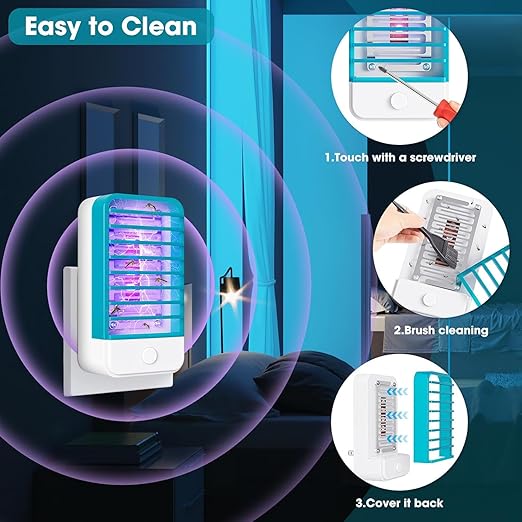 Easy to Clean

1.Touch with a screwdriver

2.Brush cleaning

3.Cover it back